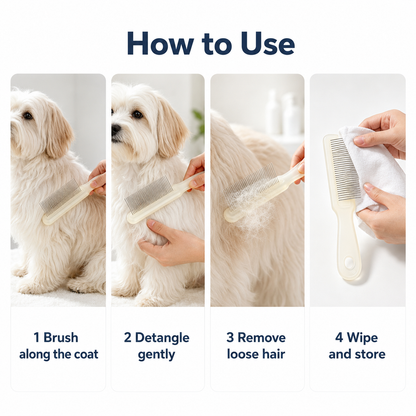 How to Use

1 Brush along the coat

2 Detangle gently

3 Remove loose hair

4 Wipe and store