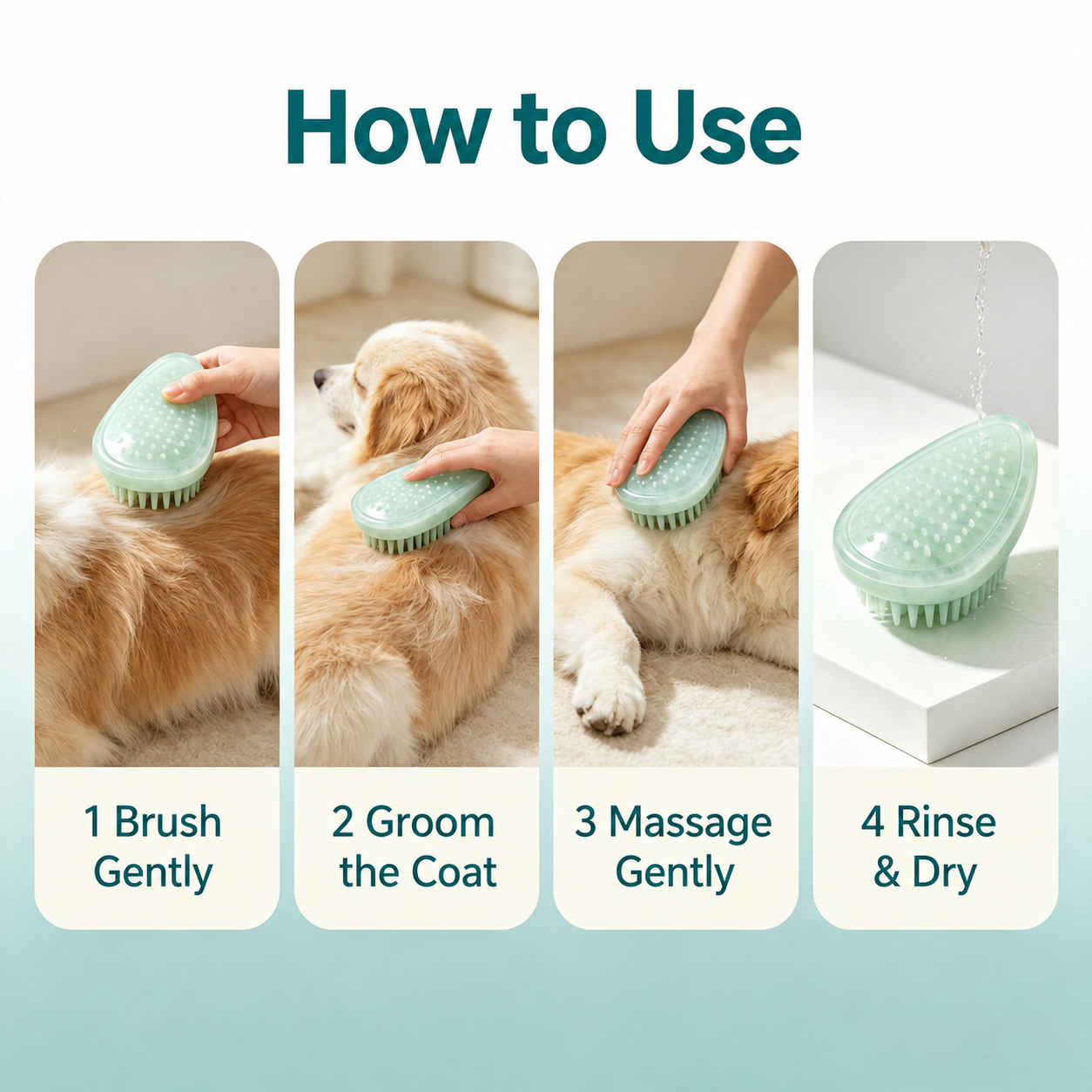 How to Use

1 Brush Gently

2 Groom the Coat

3 Massage Gently

4 Rinse & Dry