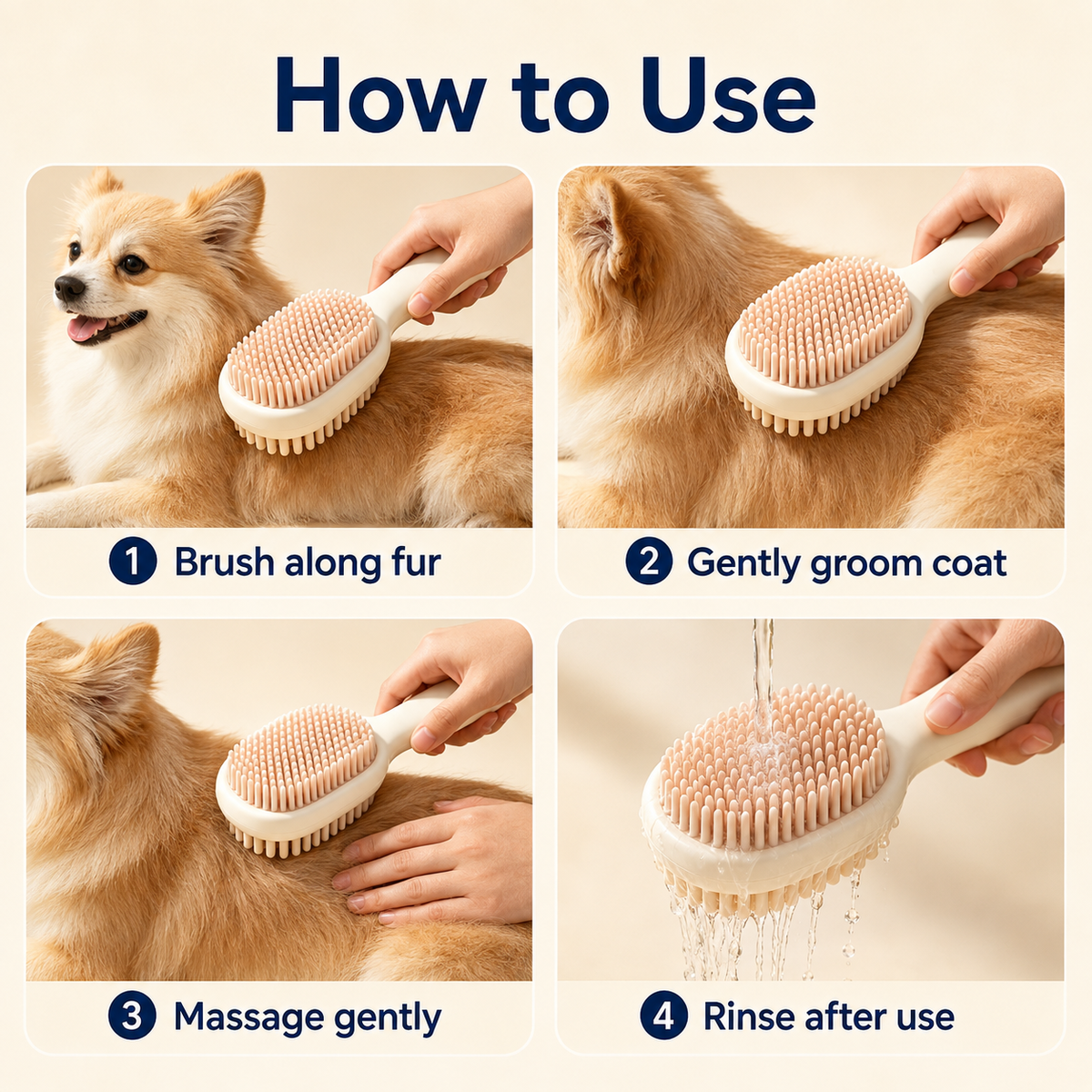 How to Use

1 Brush along fur

2 Gently groom coat

3 Massage gently

4 Rinse after use