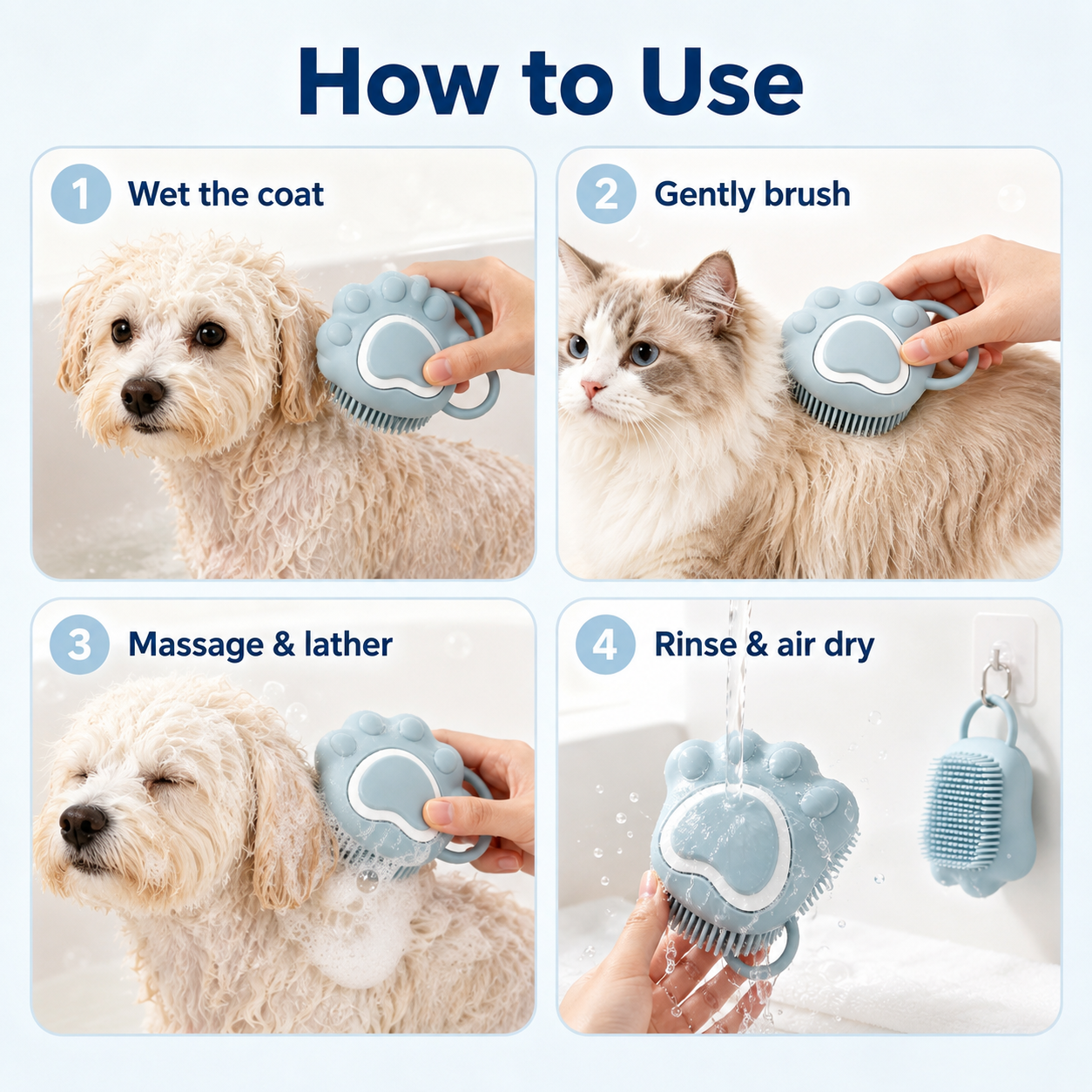 How to Use

1 Wet the coat

2 Gently brush

3 Massage & lather

4 Rinse & air dry